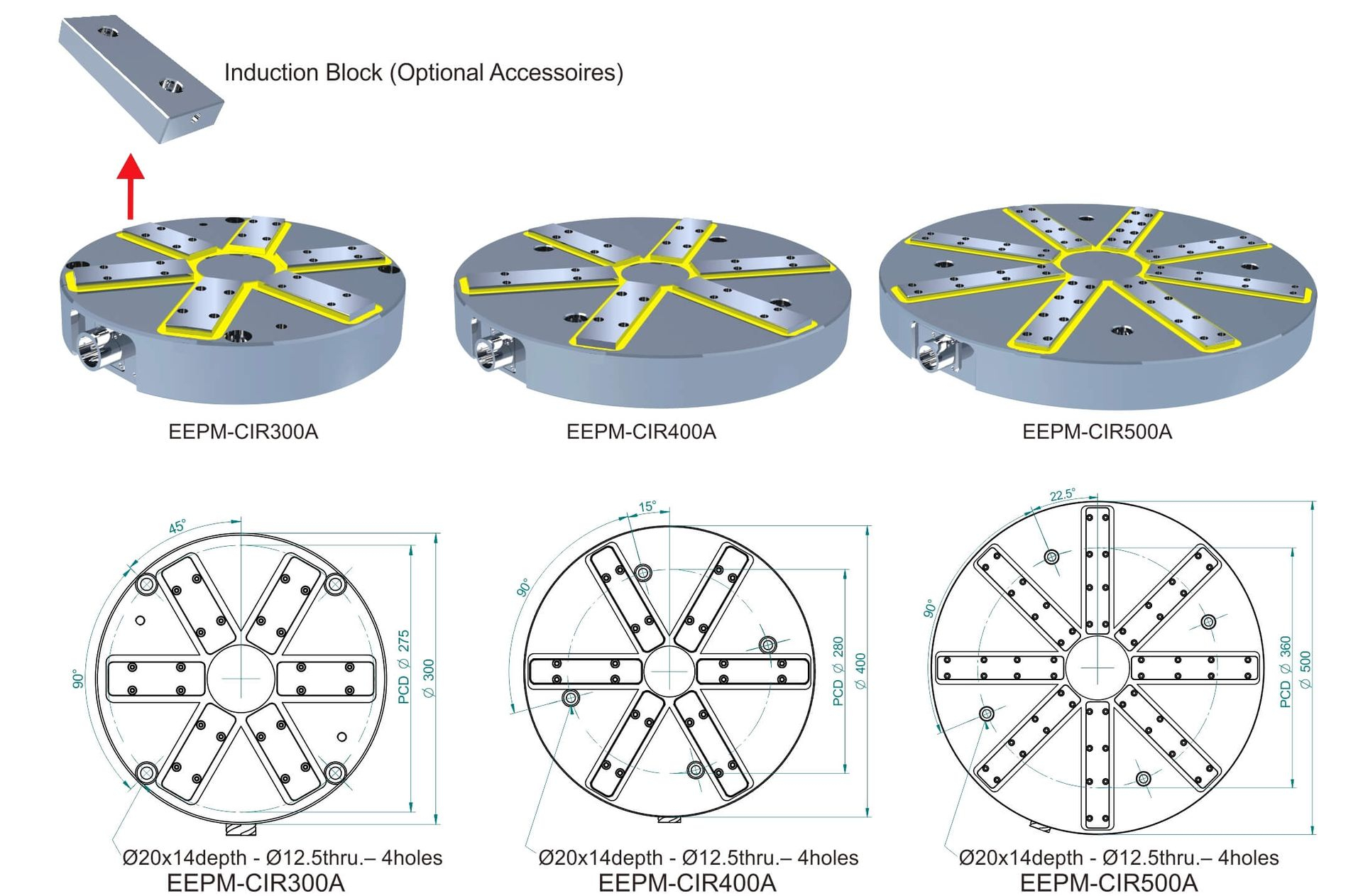 Induction Block (Optional Accessoires)

EEPM-CIR300A

EEPM-CIR400A

EEPM-CIR500A

45°
90°
PCD Ø 275
Ø 300
Ø20x14depth - Ø12.5thru.– 4holes
EEPM-CIR300A

15°
90°
PCD Ø 280
Ø 400
Ø20x14depth - Ø12.5thru.– 4holes
EEPM-CIR400A

22.5°
90°
PCD Ø 360
Ø 500
Ø20x14depth - Ø12.5thru.– 4holes
EEPM-CIR500A