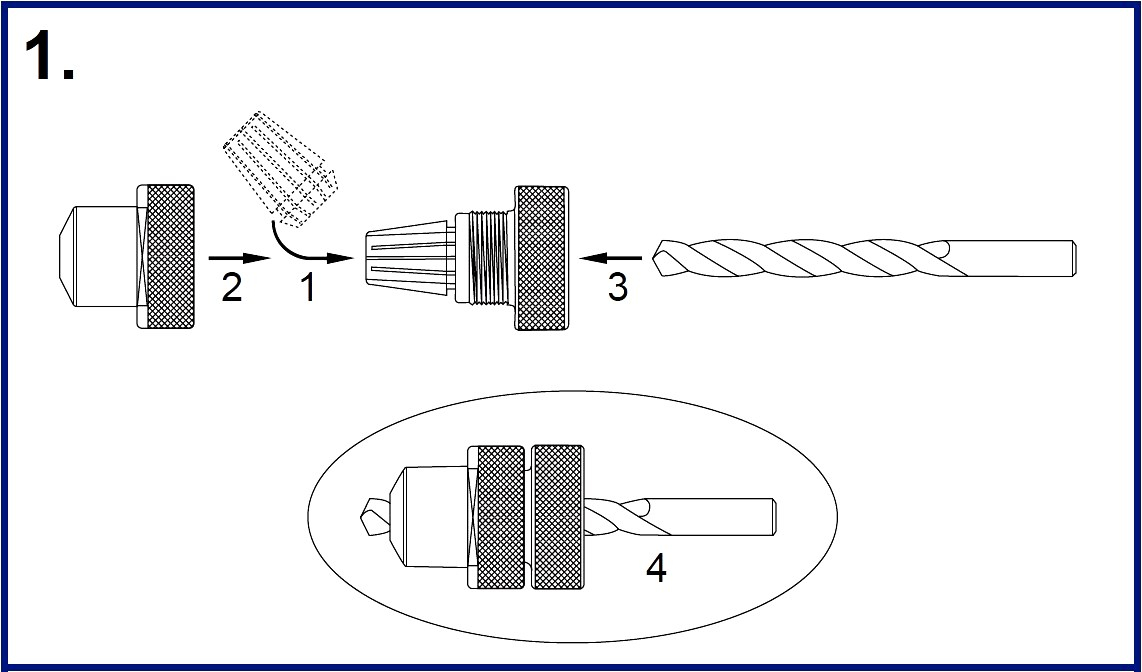 1.

2

1

3

4